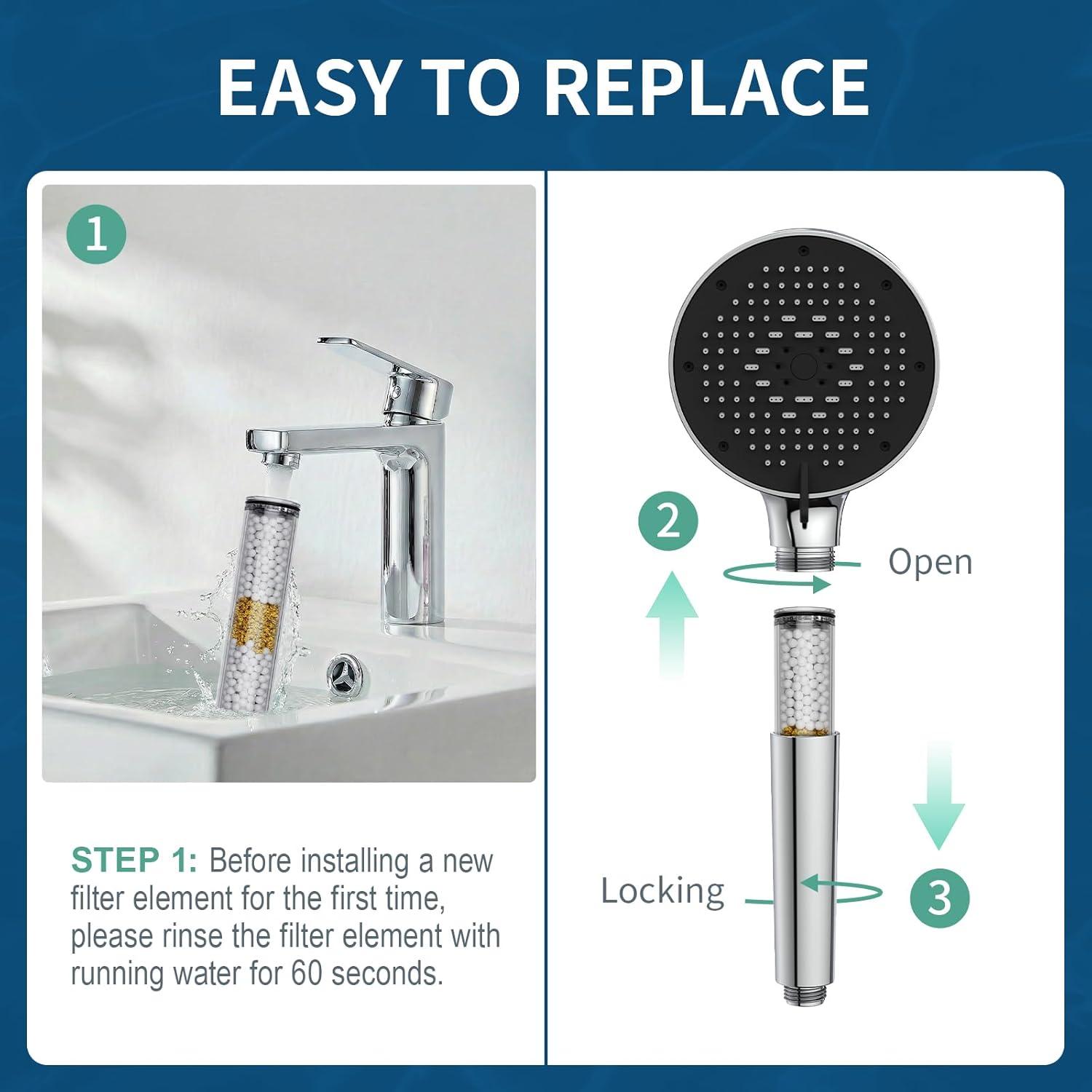 EASY TO REPLACE

1

STEP 1: Before installing a new filter element for the first time, please rinse the filter element with running water for 60 seconds.

2

Open

Locking

3