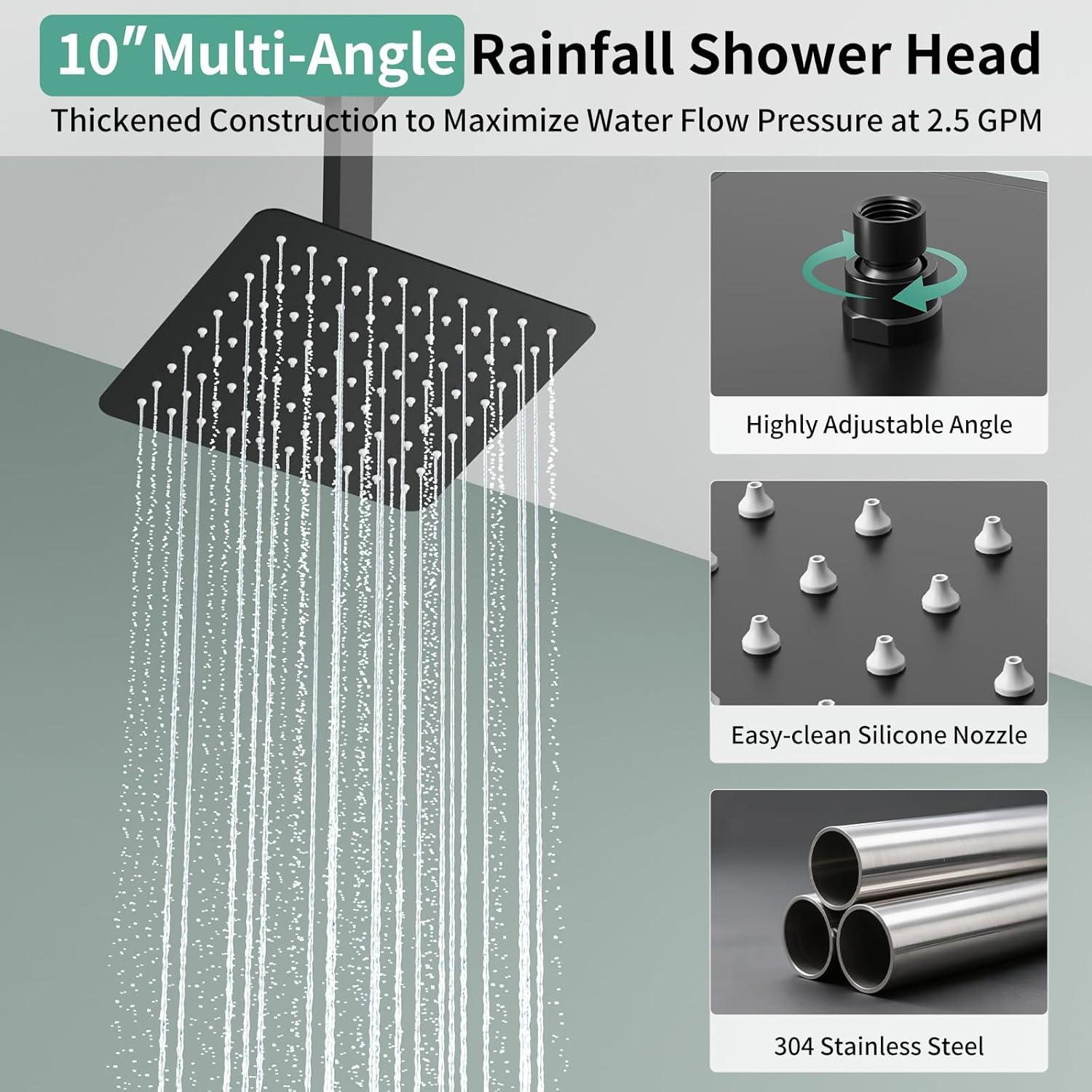 10″Multi-Angle Rainfall Shower Head

Thickened Construction to Maximize Water Flow Pressure at 2.5 GPM

Highly Adjustable Angle

Easy-clean Silicone Nozzle

304 Stainless Steel