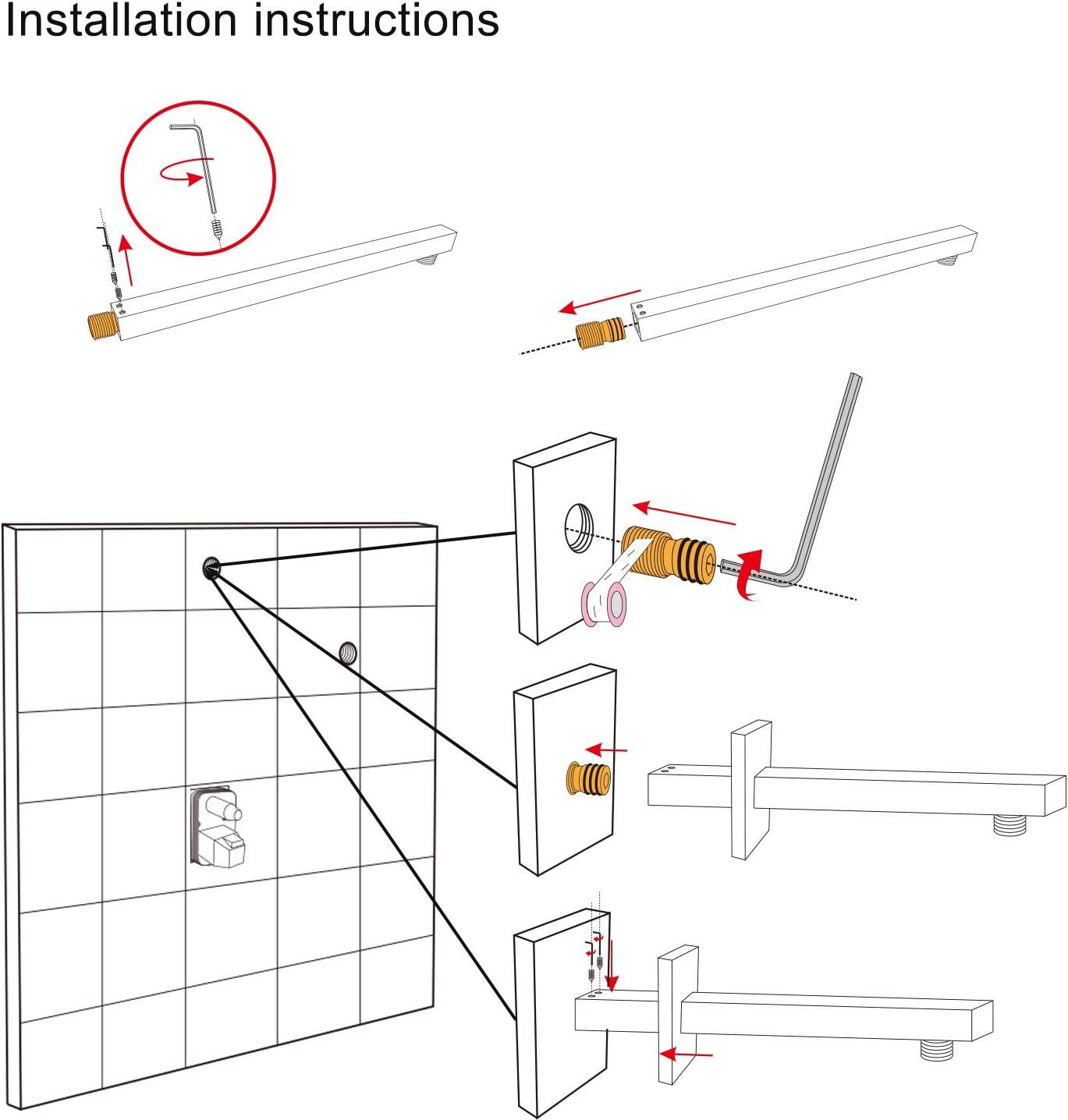 Installation instructions