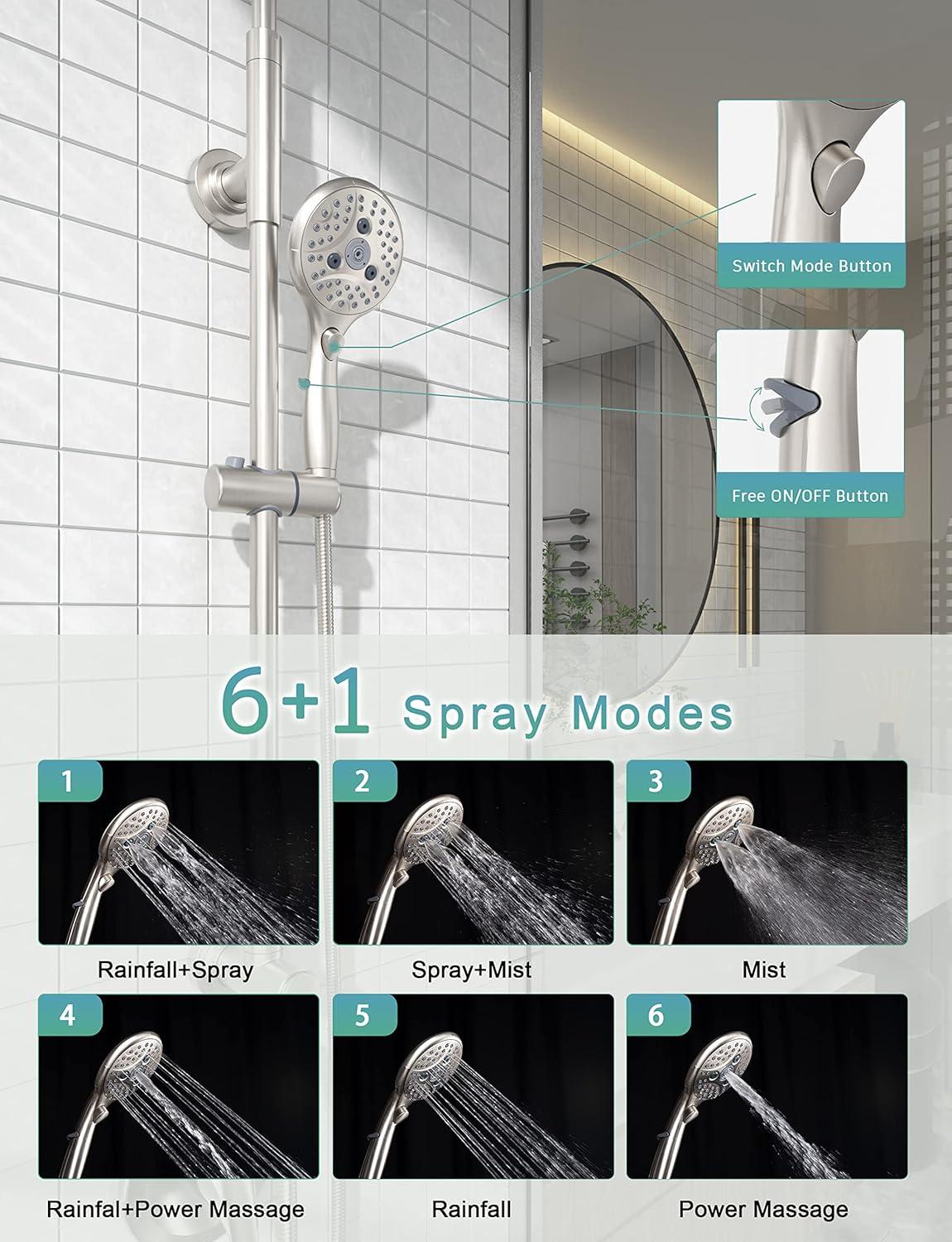 Switch Mode Button

Free ON/OFF Button

6+1 Spray Modes

1
Rainfall+Spray

2
Spray+Mist

3
Mist

4
Rainfal+Power Massage

5
Rainfall

6
Power Massage