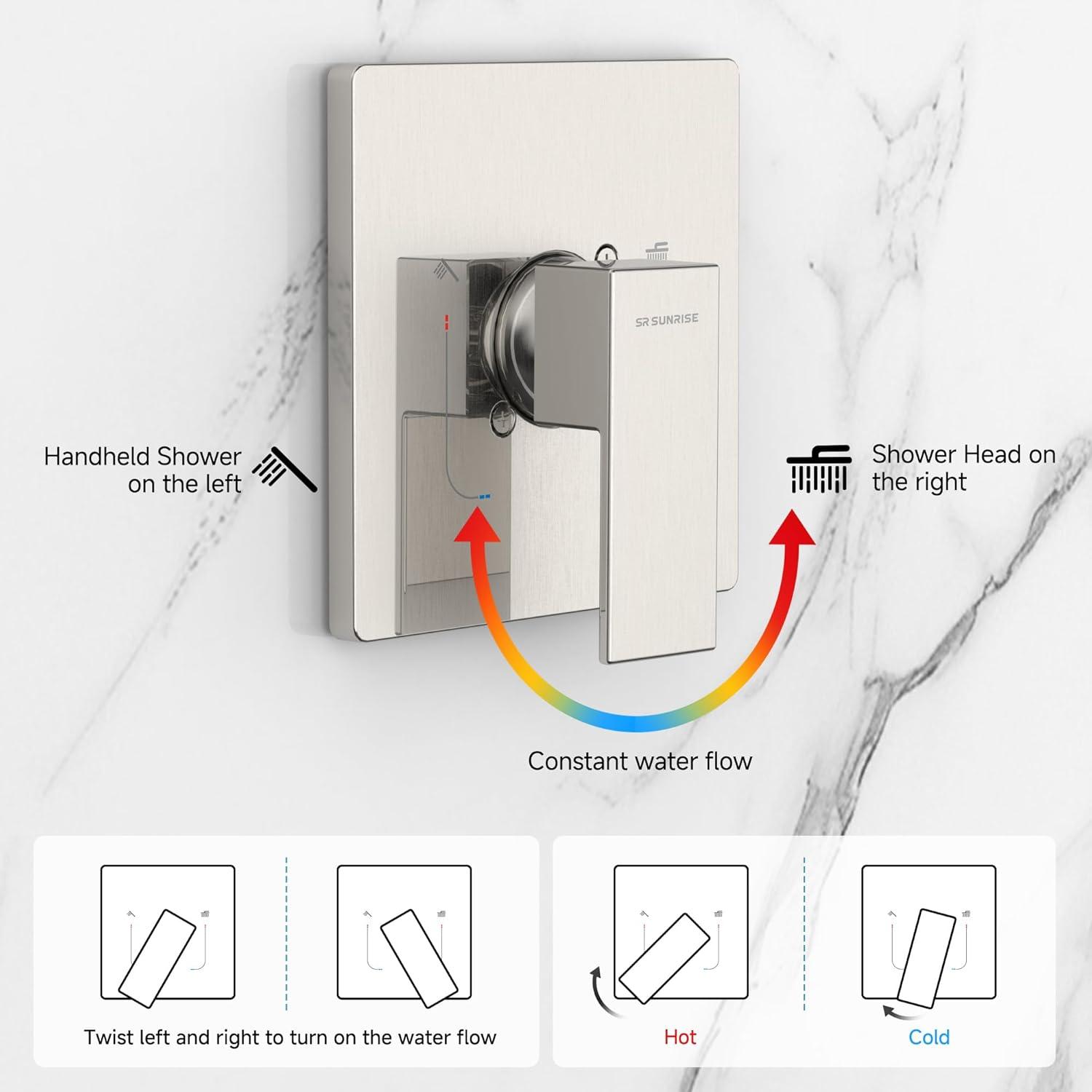 SR SUNRISE

Handheld Shower on the left

Shower Head on the right

Constant water flow

Twist left and right to turn on the water flow

Hot

Cold