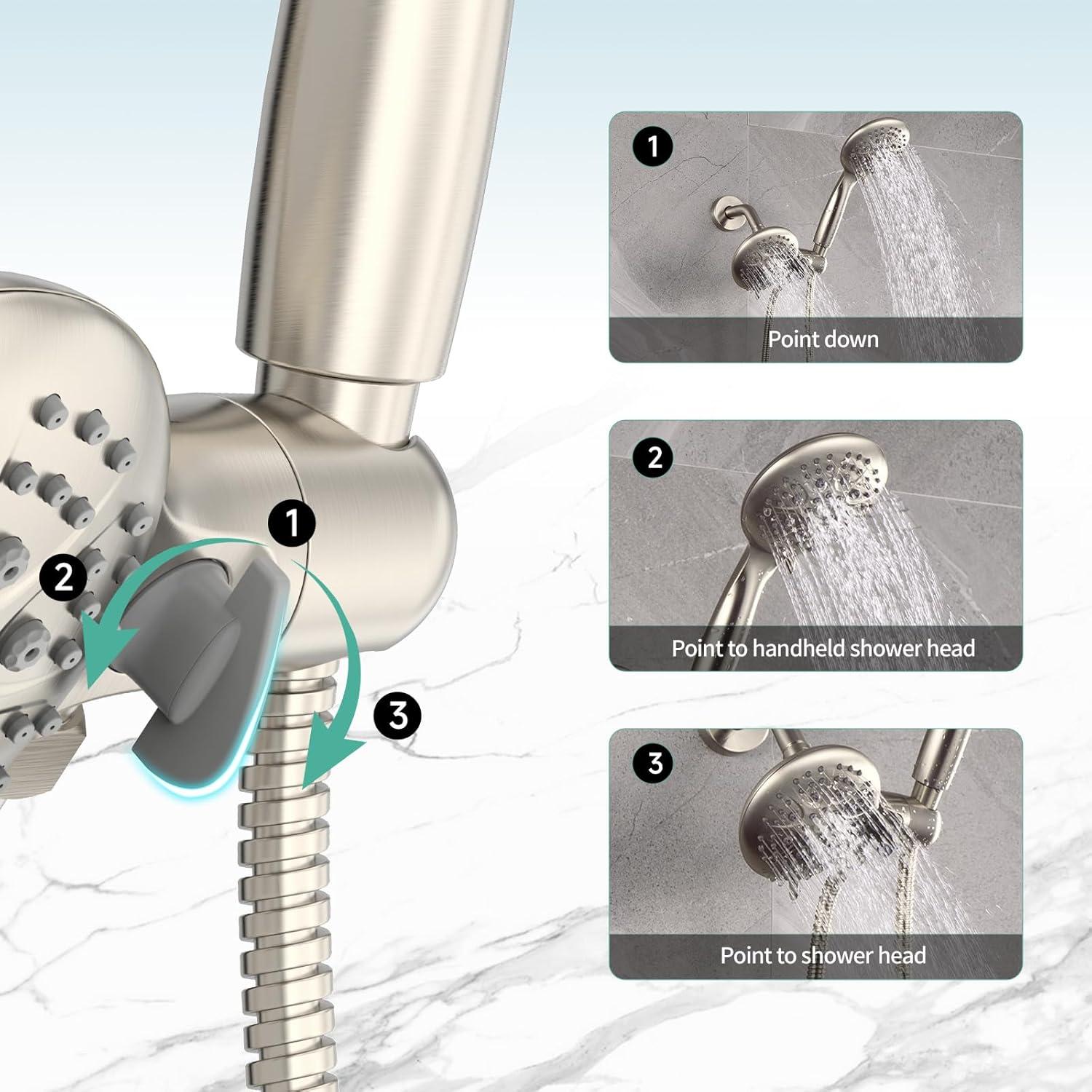 1
2
3

1
Point down

2
Point to handheld shower head

3
Point to shower head