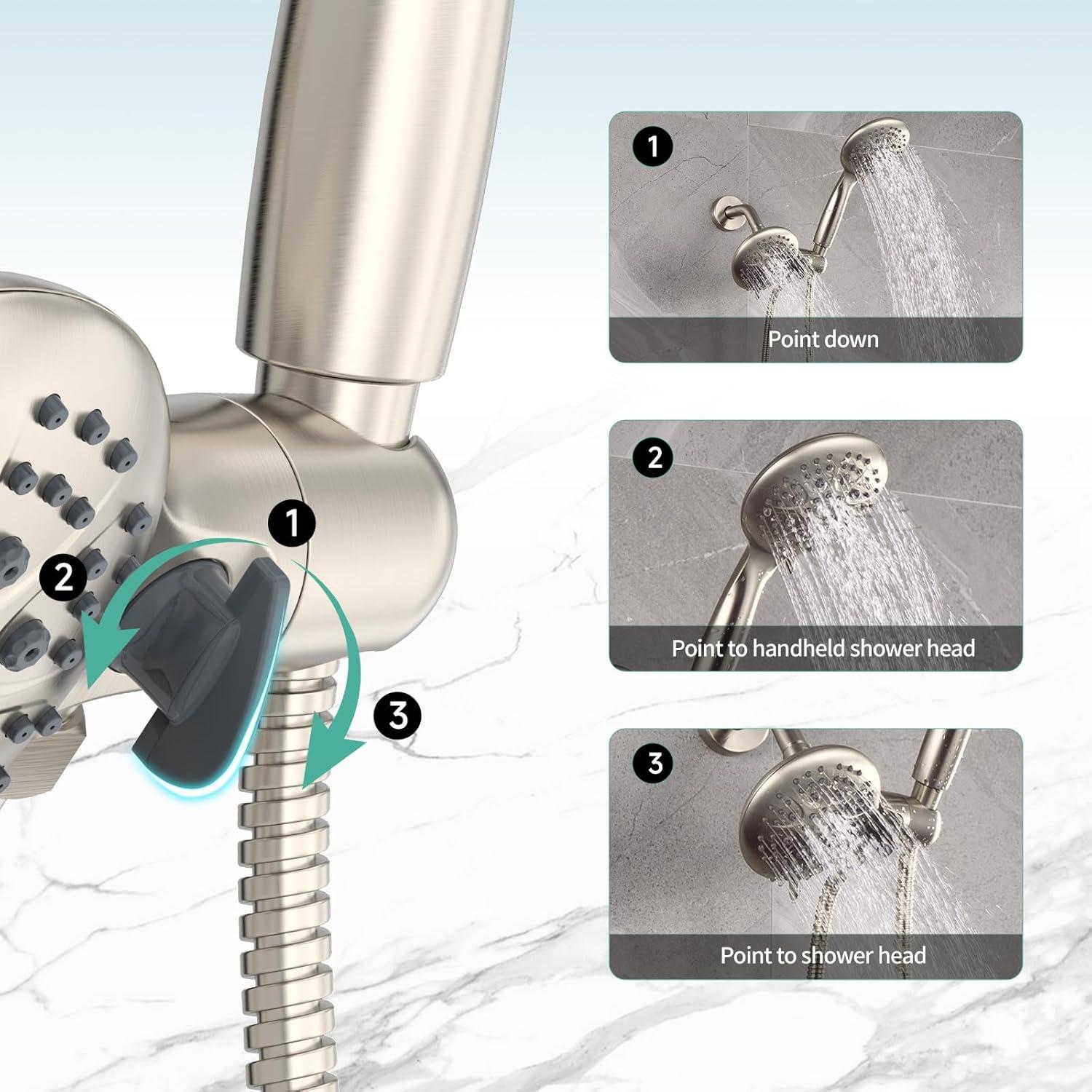 1
2
3

1
Point down

2
Point to handheld shower head

3
Point to shower head