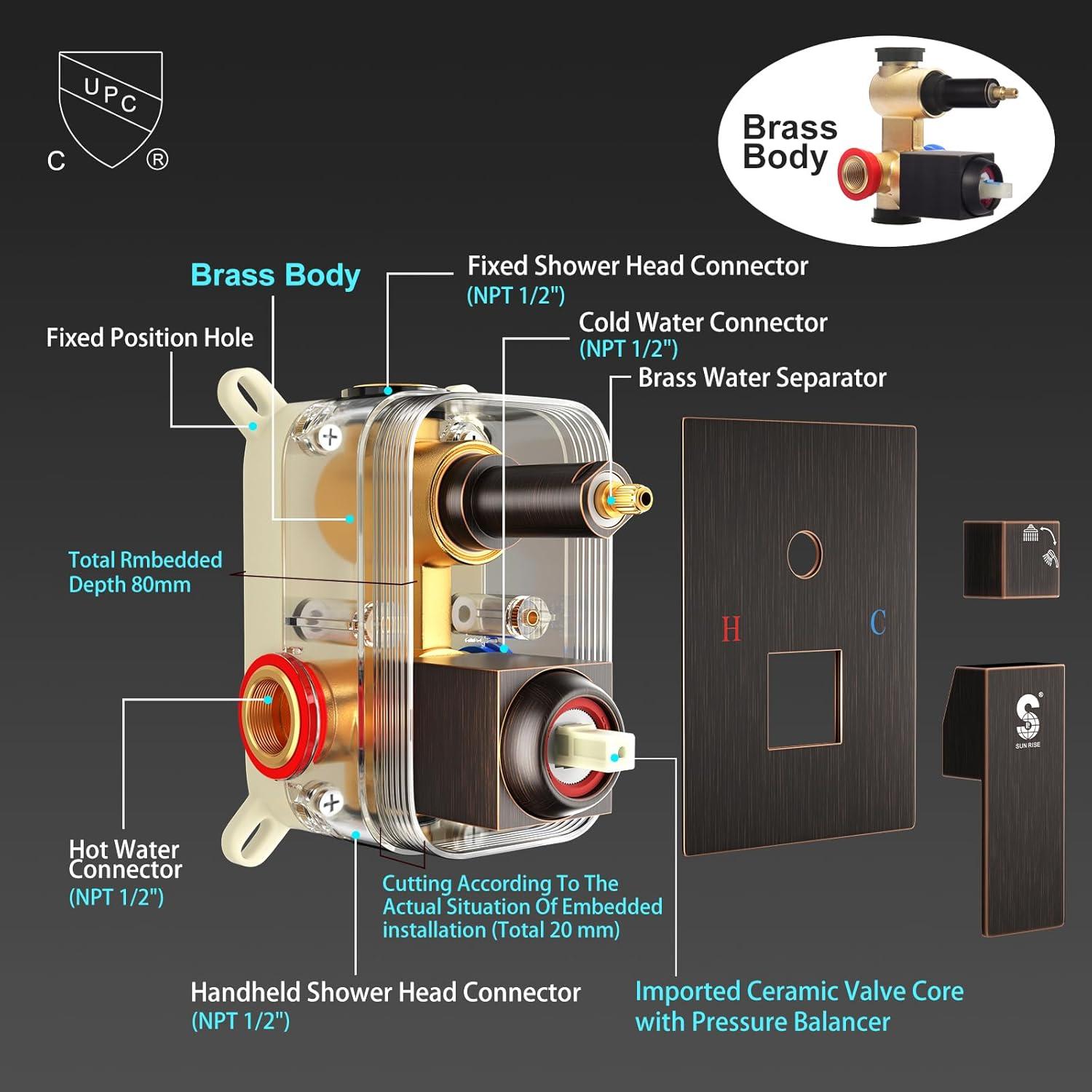 UPC
C ®

Brass Body

Brass Body

Fixed Shower Head Connector
(NPT 1/2")

Fixed Position Hole

Cold Water Connector
(NPT 1/2")

Brass Water Separator

Total Rmbedded Depth 80mm

H

C

S
SUN RISE

Hot Water Connector
(NPT 1/2")

Cutting According To The Actual Situation Of Embedded installation (Total 20 mm)

Handheld Shower Head Connector
(NPT 1/2")

Imported Ceramic Valve Core with Pressure Balancer