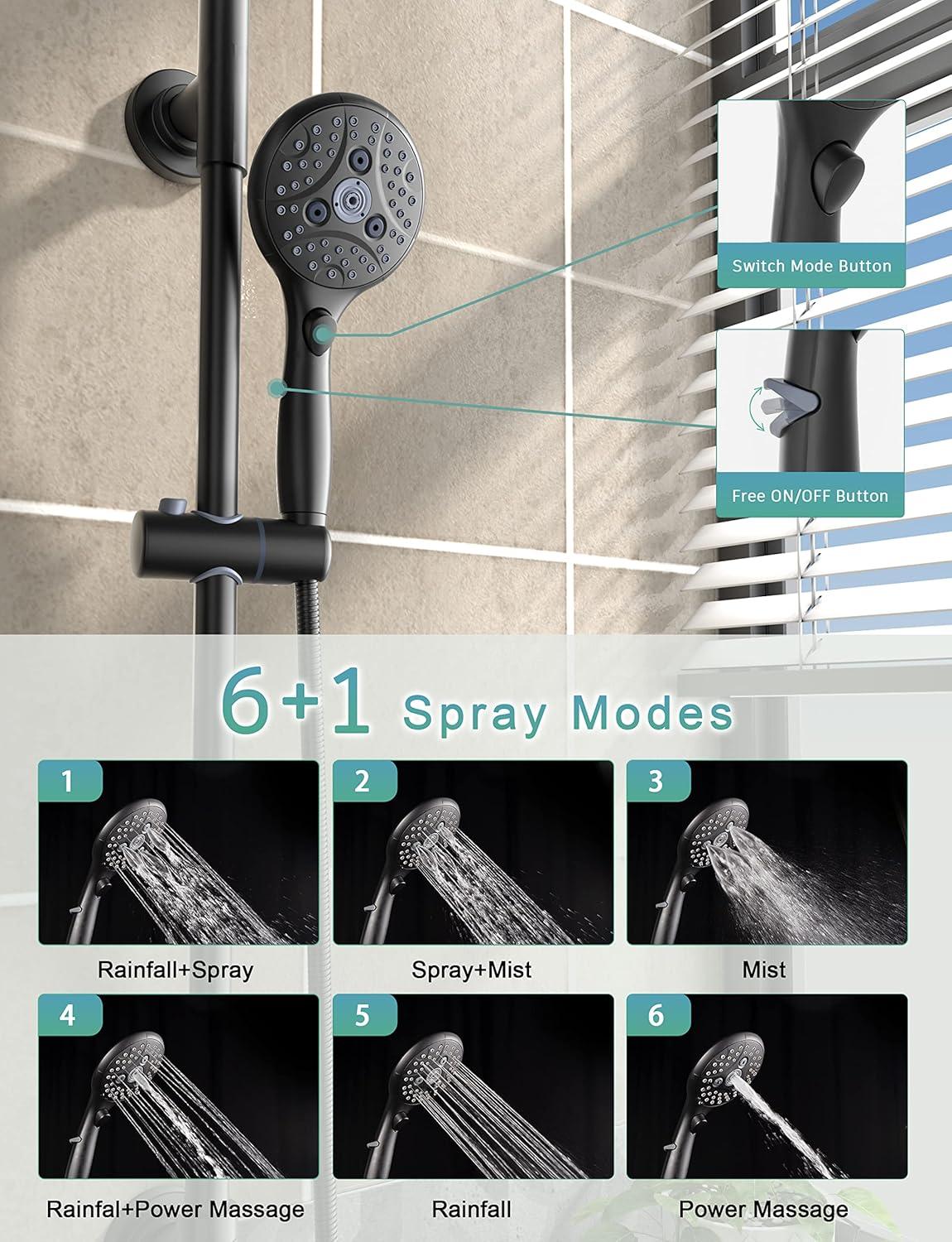 Switch Mode Button

Free ON/OFF Button

6+1 Spray Modes

1

Rainfall+Spray

2

Spray+Mist

3

Mist

4

Rainfal+Power Massage

5

Rainfall

6

Power Massage