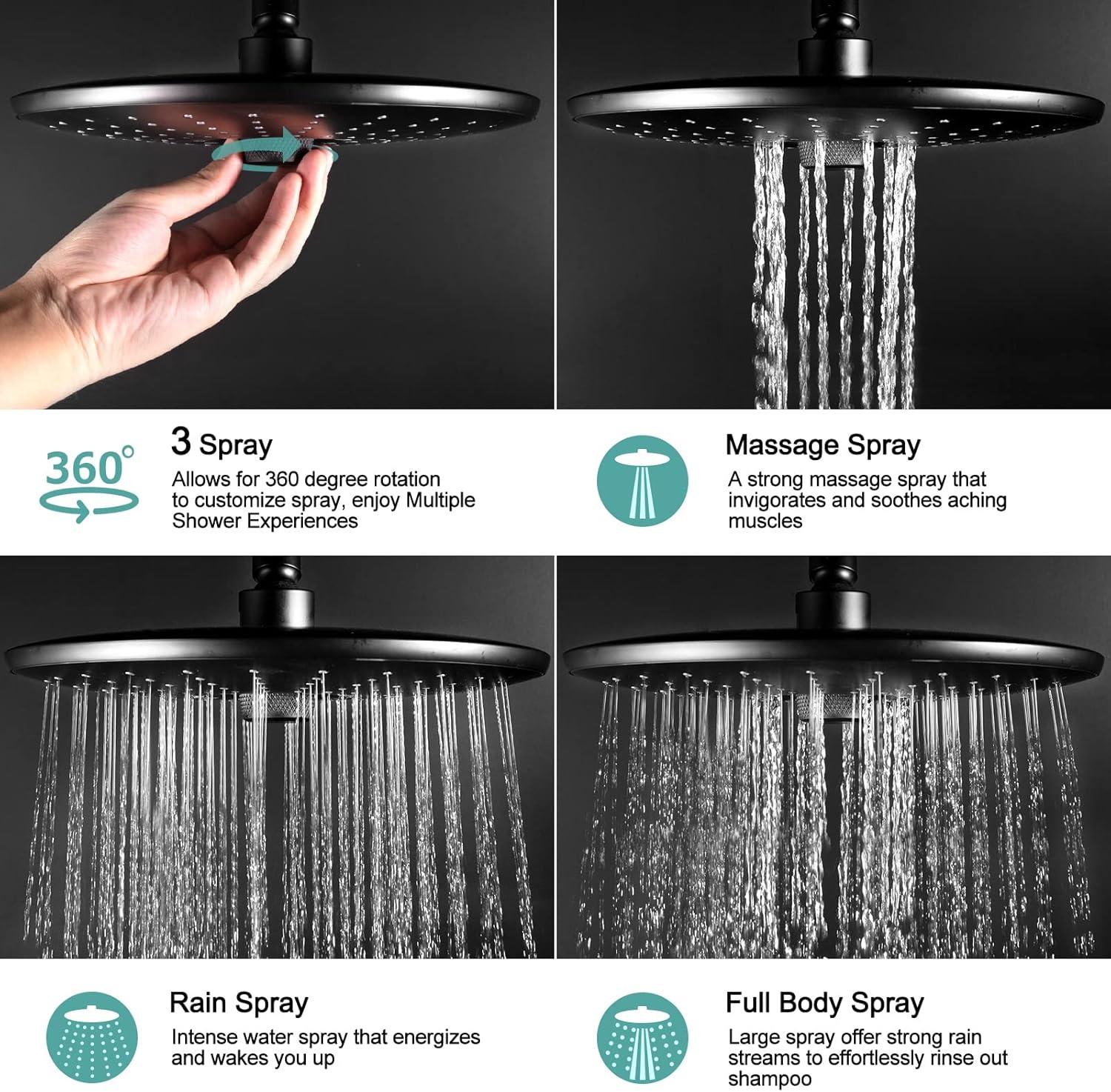 360°

3 Spray
Allows for 360 degree rotation to customize spray, enjoy Multiple Shower Experiences

Massage Spray
A strong massage spray that invigorates and soothes aching muscles

Rain Spray
Intense water spray that energizes and wakes you up

Full Body Spray
Large spray offer strong rain streams to effortlessly rinse out shampoo