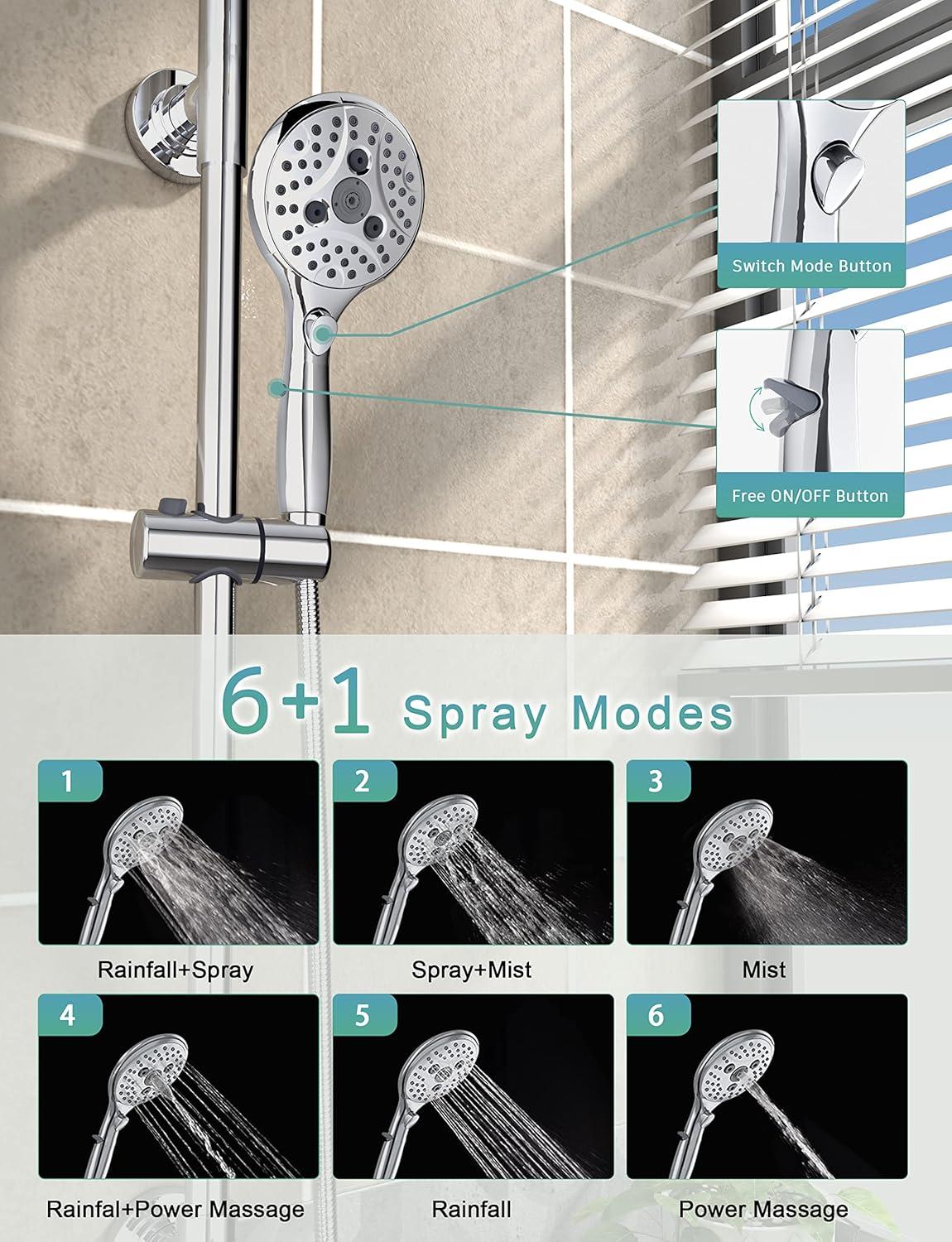 Switch Mode Button

Free ON/OFF Button

6+1 Spray Modes

1

Rainfall+Spray

2

Spray+Mist

3

Mist

4

Rainfal+Power Massage

5

Rainfall

6

Power Massage