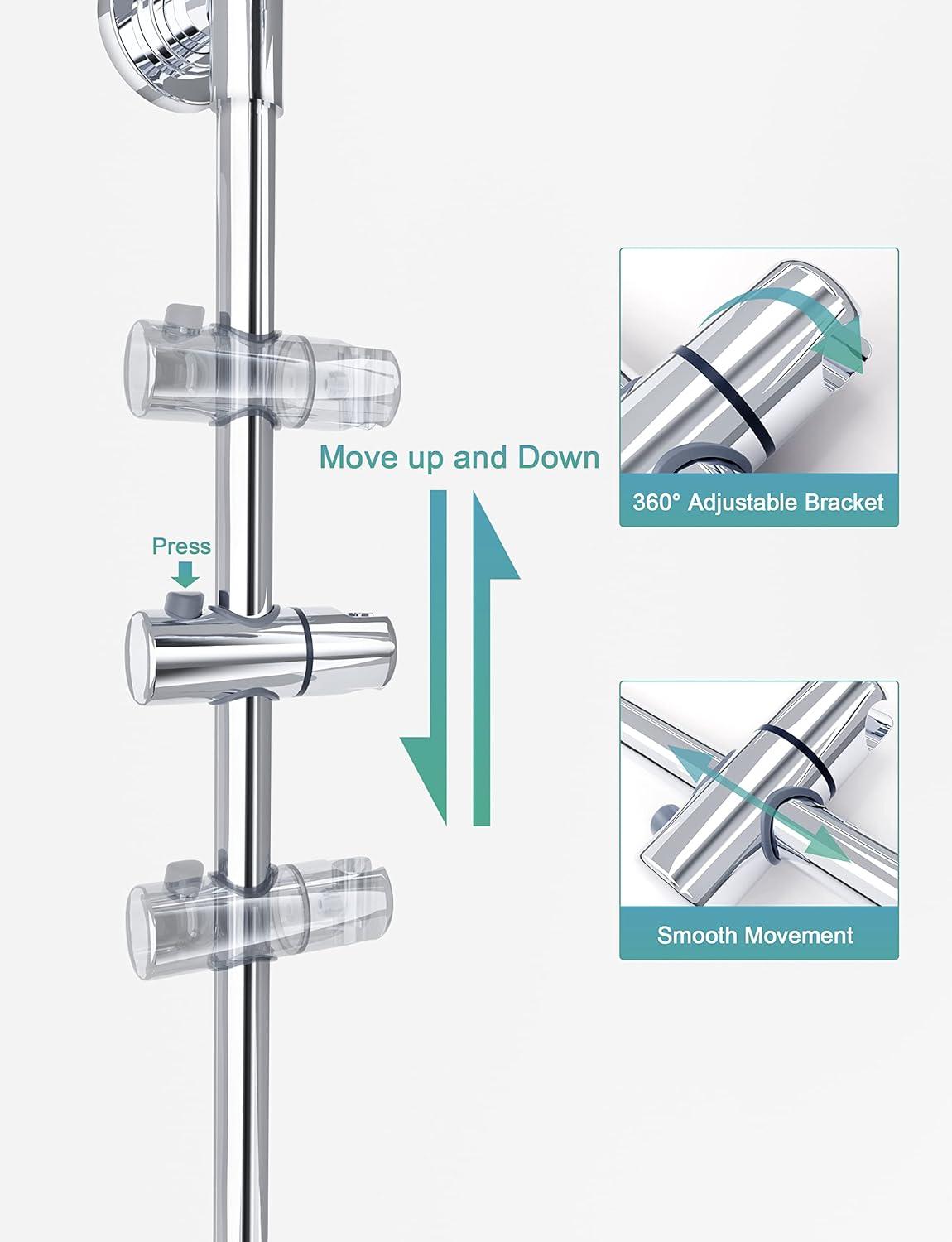 Move up and Down

Press

360° Adjustable Bracket

Smooth Movement