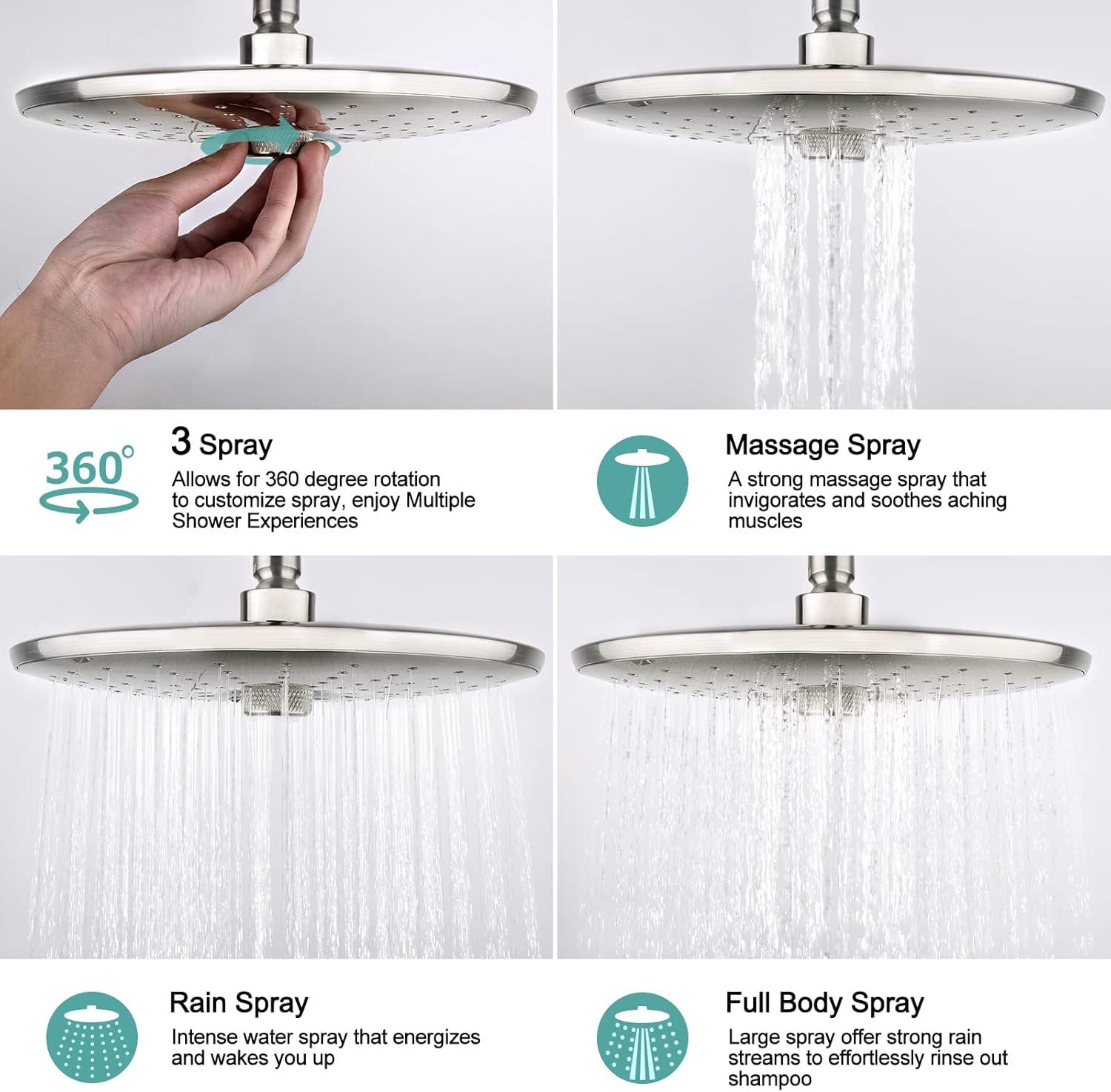 360°

3 Spray
Allows for 360 degree rotation to customize spray, enjoy Multiple Shower Experiences

Massage Spray
A strong massage spray that invigorates and soothes aching muscles

Rain Spray
Intense water spray that energizes and wakes you up

Full Body Spray
Large spray offer strong rain streams to effortlessly rinse out shampoo