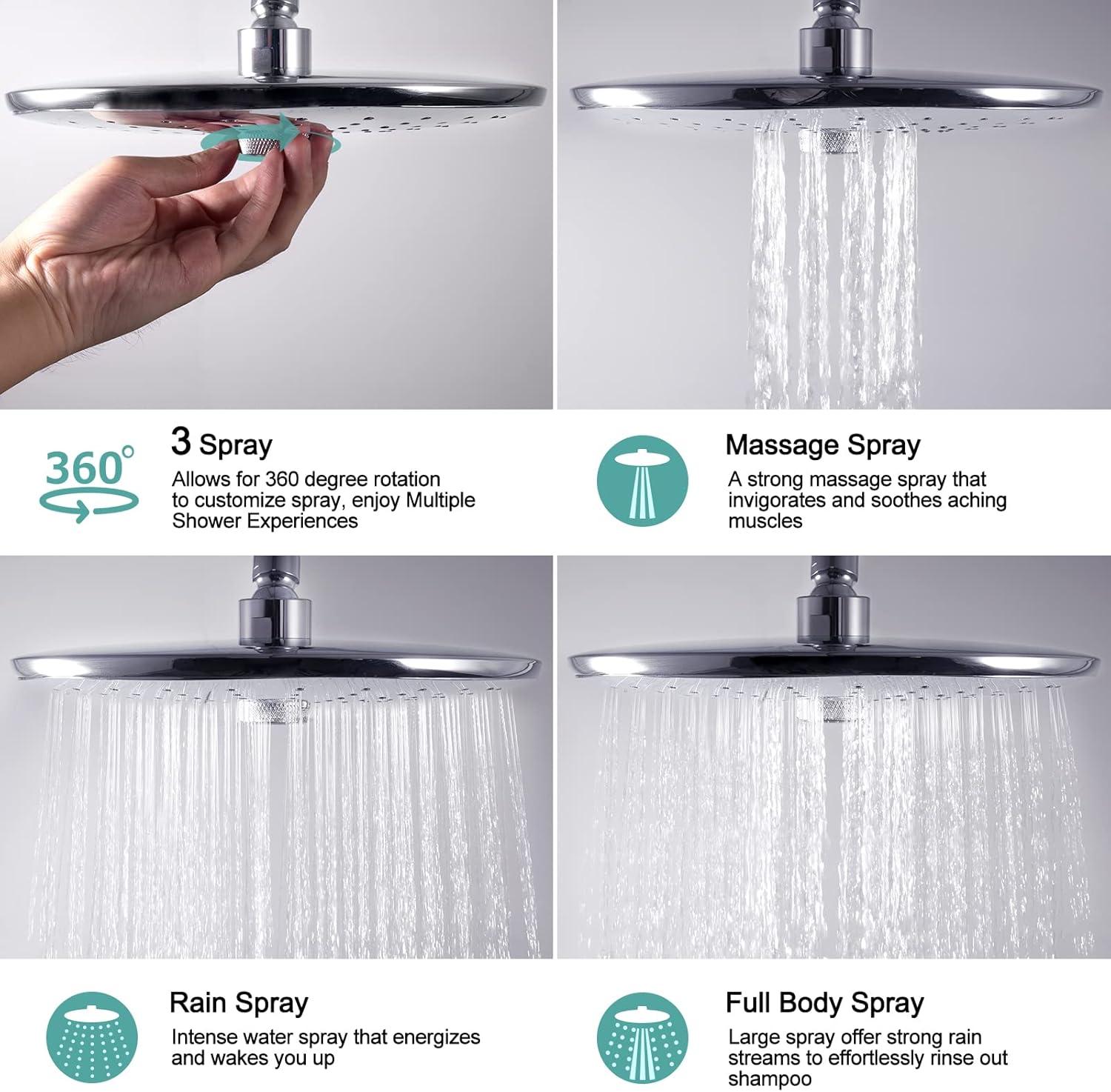 360°

3 Spray
Allows for 360 degree rotation to customize spray, enjoy Multiple Shower Experiences

Massage Spray
A strong massage spray that invigorates and soothes aching muscles

Rain Spray
Intense water spray that energizes and wakes you up

Full Body Spray
Large spray offer strong rain streams to effortlessly rinse out shampoo